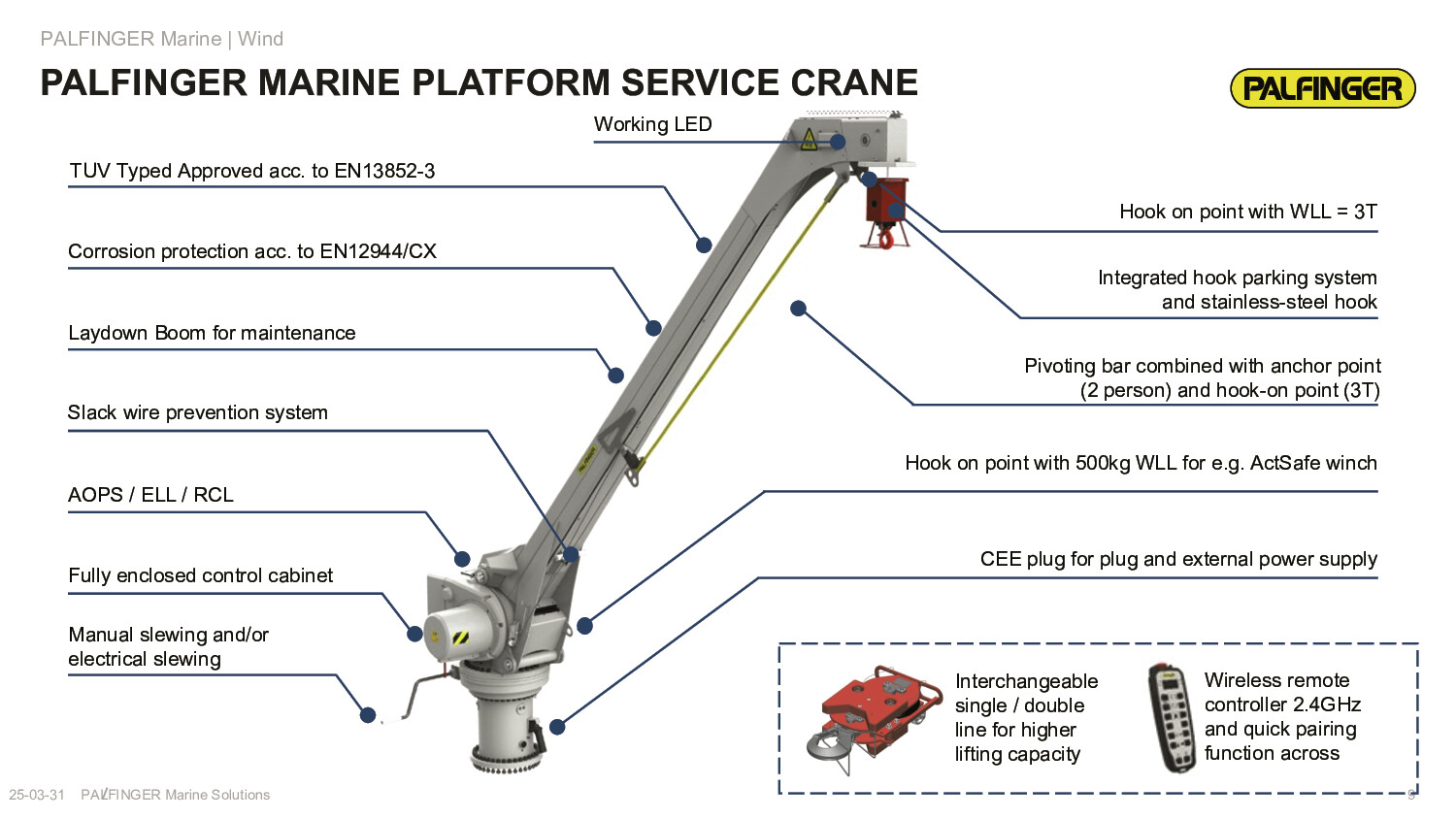 PALFINGER Marine | Wind

PALFINGER MARINE PLATFORM SERVICE CRANE

PALFINGER

Working LED

TUV Typed Approved acc. to EN13852-3

Corrosion protection acc. to EN12944/CX

Laydown Boom for maintenance

Slack wire prevention system

AOPS / ELL / RCL

Fully enclosed control cabinet

Manual slewing and/or electrical slewing

Hook on point with WLL = 3T

Integrated hook parking system and stainless-steel hook

Pivoting bar combined with anchor point (2 person) and hook-on point (3T)

Hook on point with 500kg WLL for e.g. ActSafe winch

CEE plug for plug and external power supply

Interchangeable single / double line for higher lifting capacity

Wireless remote controller 2.4GHz and quick pairing function across

25-03-31 PALFINGER Marine Solutions

9